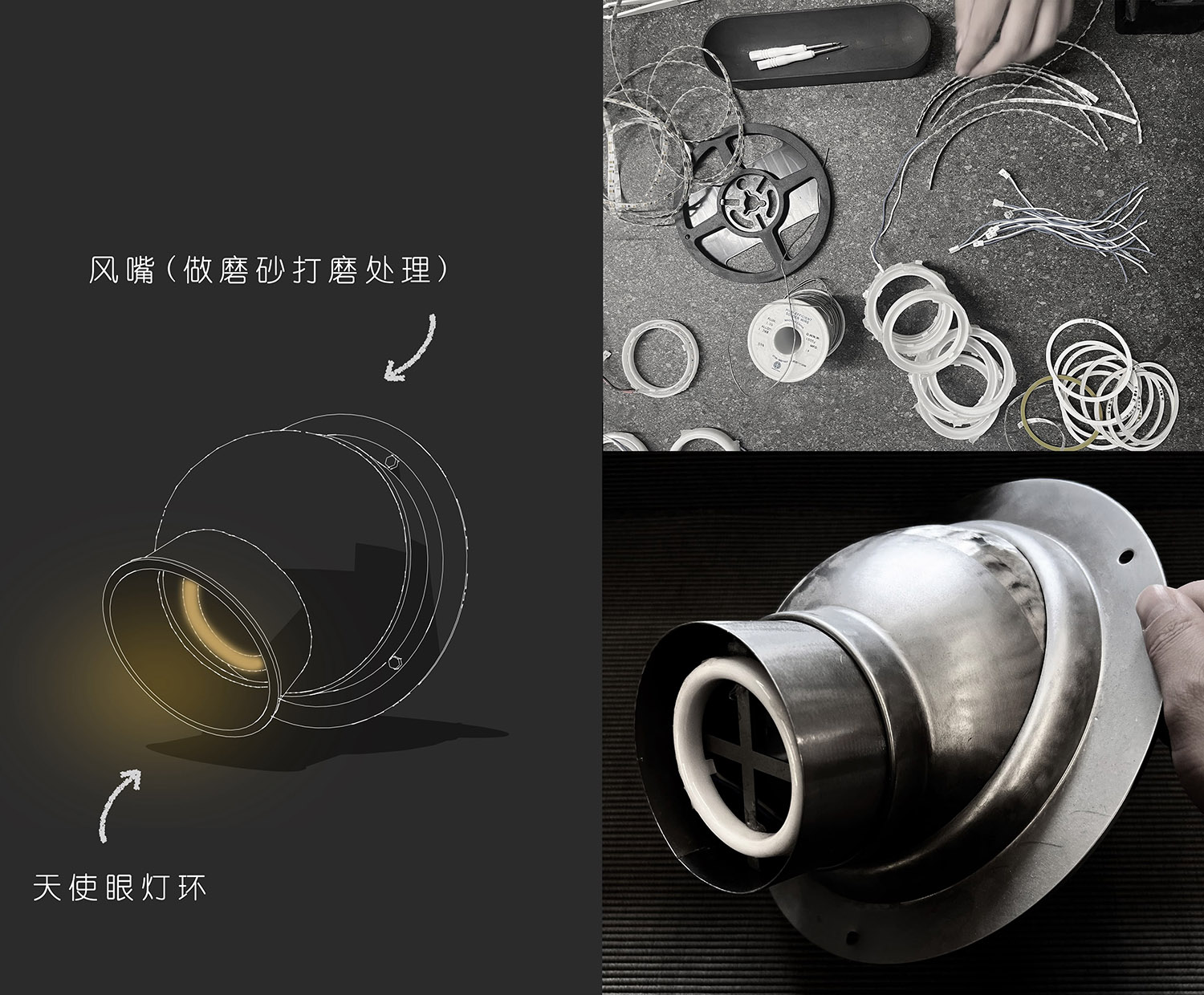 风嘴（做磨砂打磨处理）

天使眼灯环